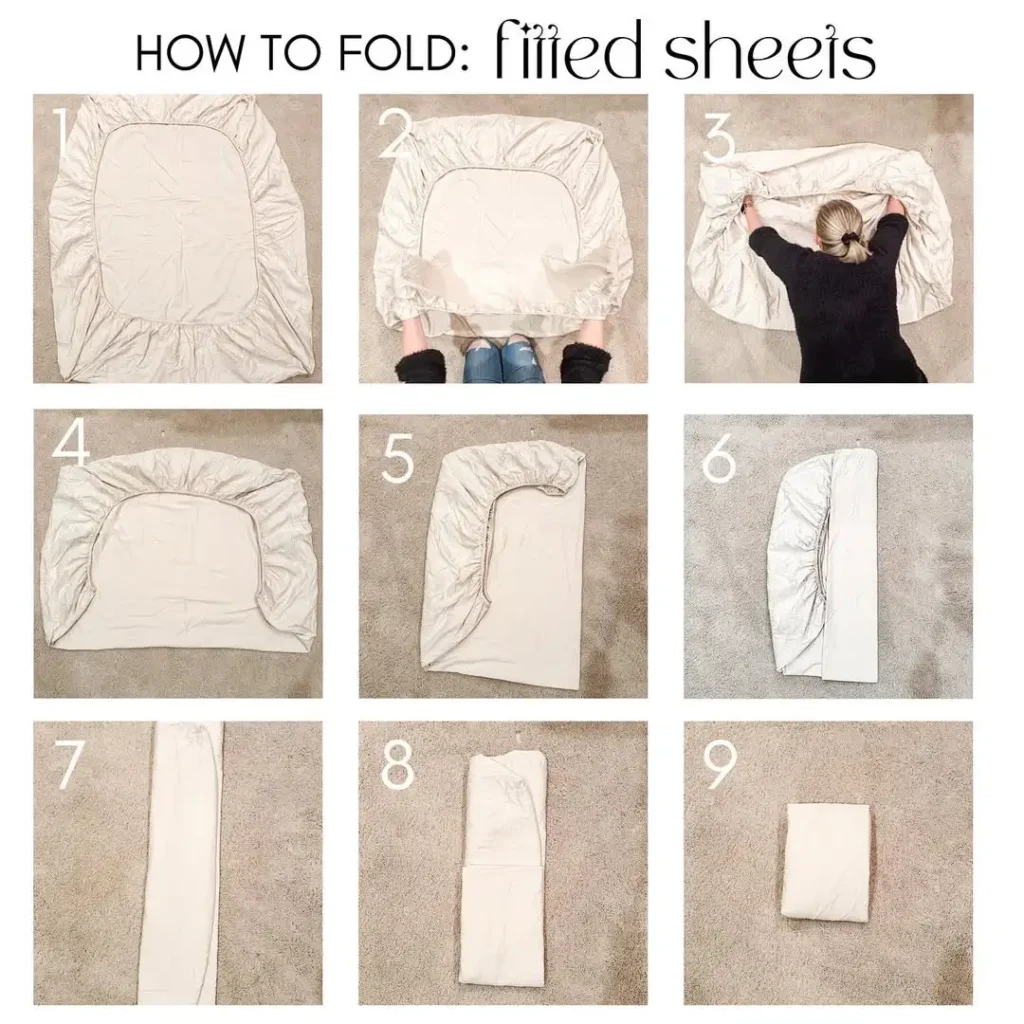 HOW TO FOLD: fitted sheets

1

2

3

4

5

6

7

8

9